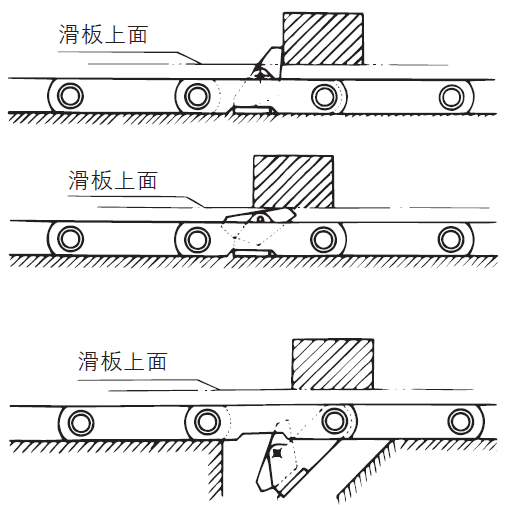 滑板上面

滑板上面

滑板上面